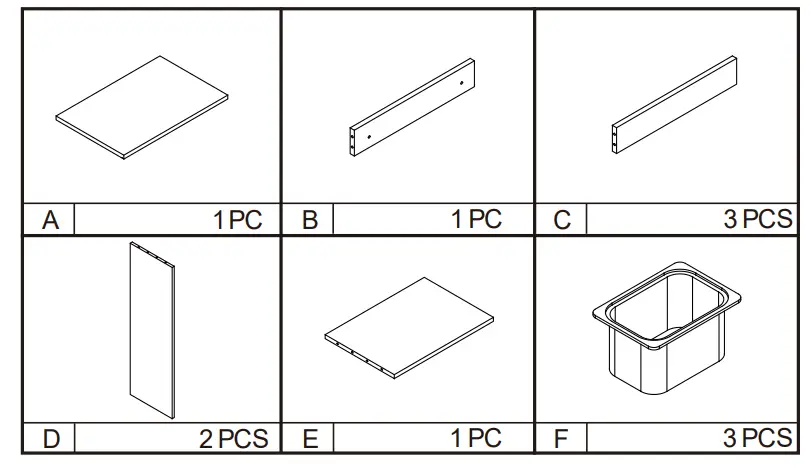 | A | 1 PC | B | 1 PC | C | 3 PCS |
|---|---|---|---|---|---|
| D | 2 PCS | E | 1 PC | F | 3 PCS |