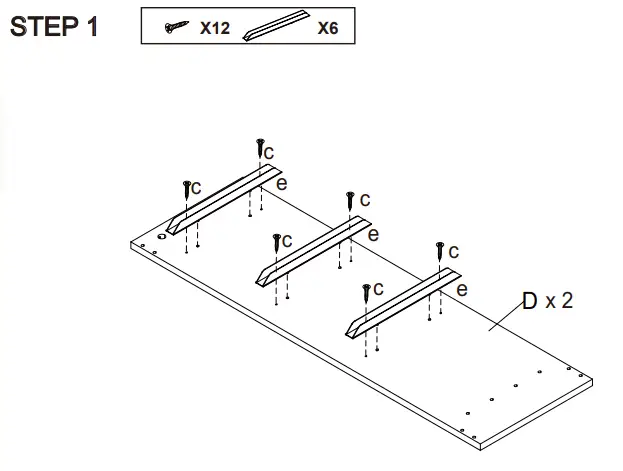 STEP 1

X12 X6

c
c
e
c
c
e
c
c
e
D x 2