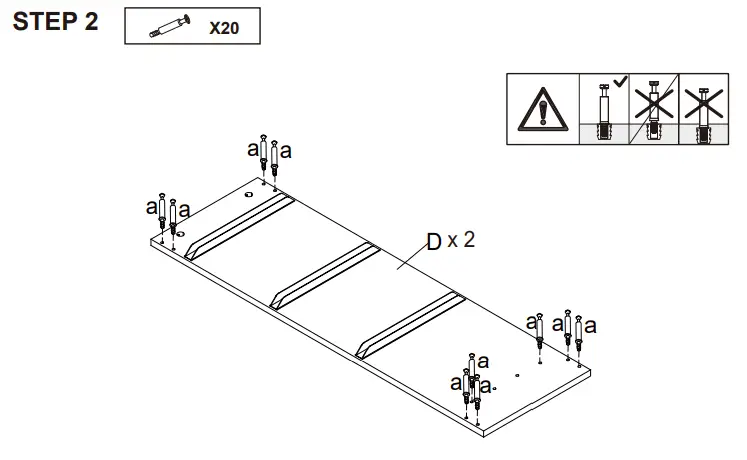 STEP 2

X20

a a

a a

D x 2

a a a

a

a a