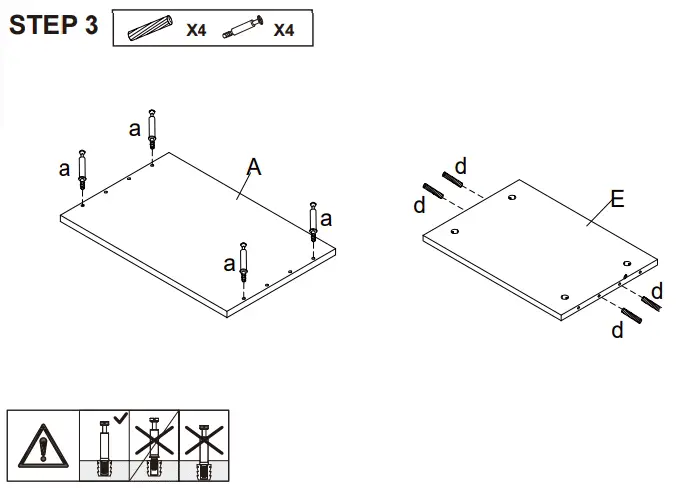 STEP 3

X4 X4

a
a
A
a
a

d
d
E
d
d