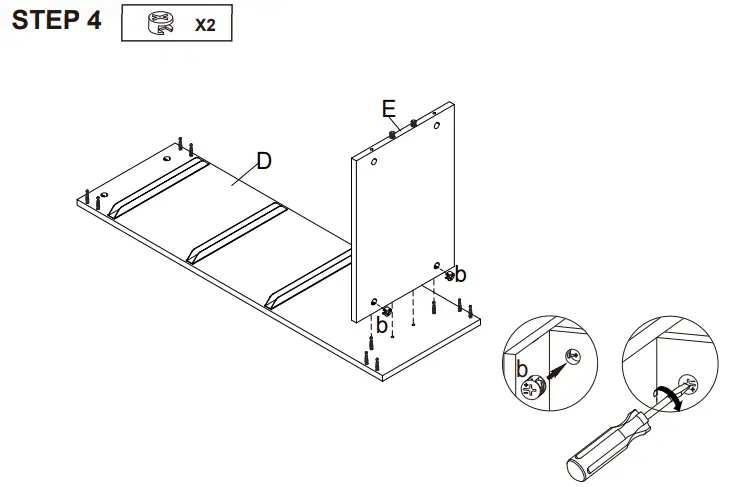 STEP 4

X2

E

D

b

b

b