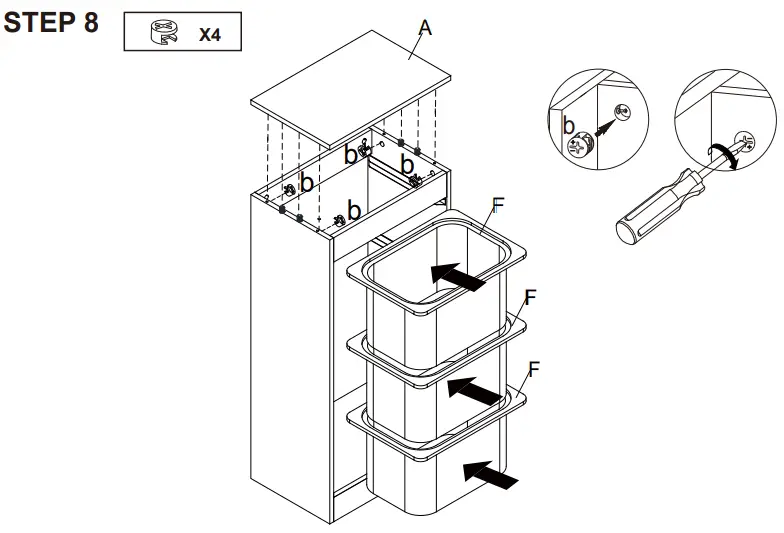 STEP 8

X4

A

b

b

b

b

F

F

F

b