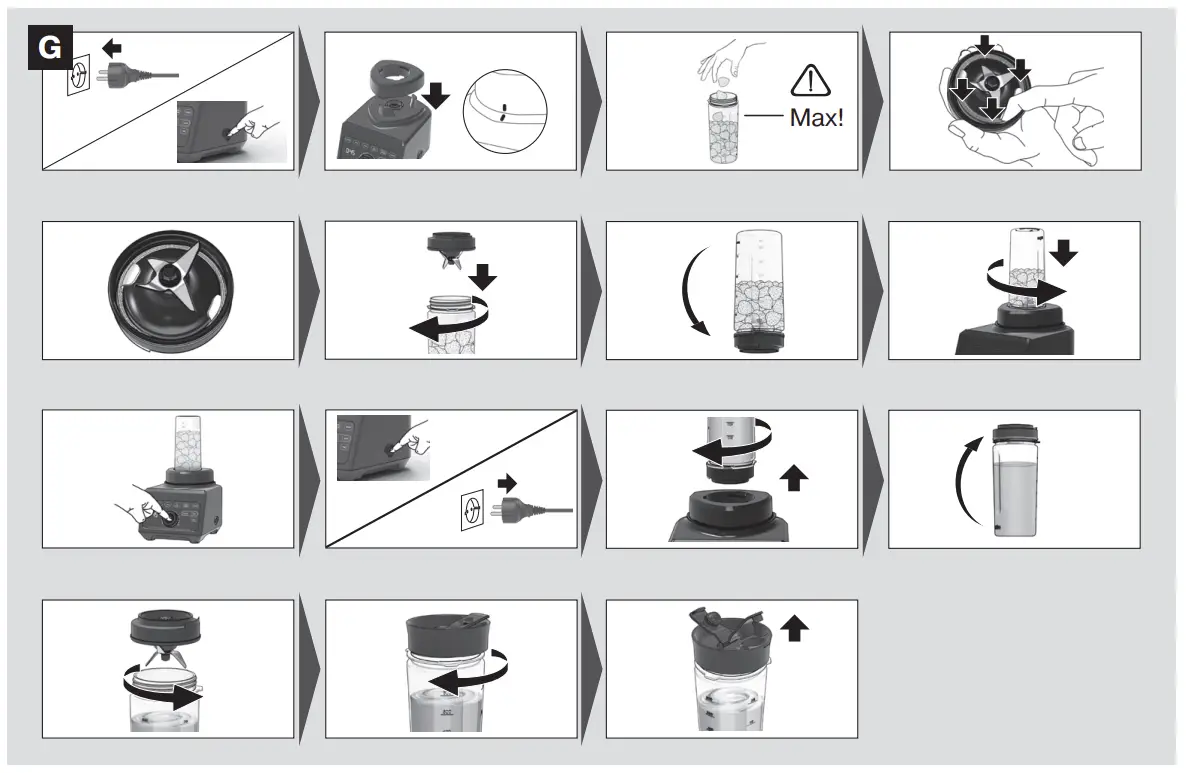 G

Max!