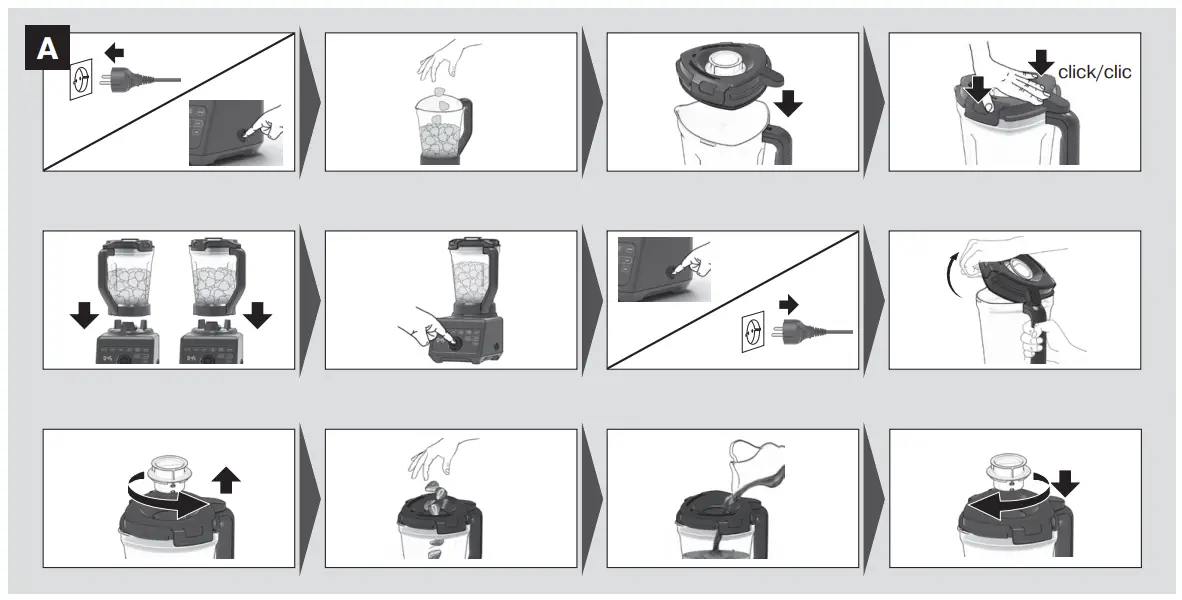 A

click/clic