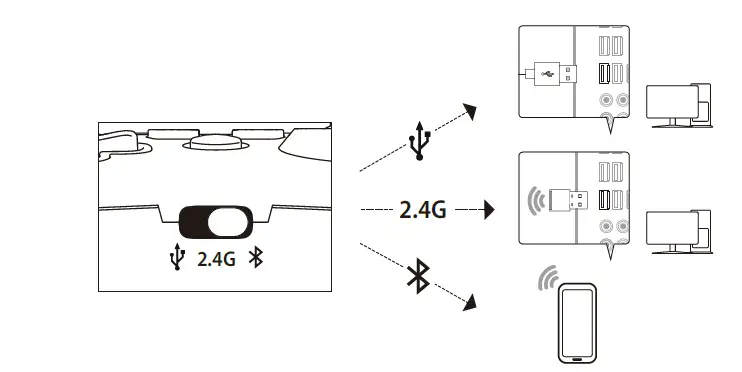 2.4G

2.4G