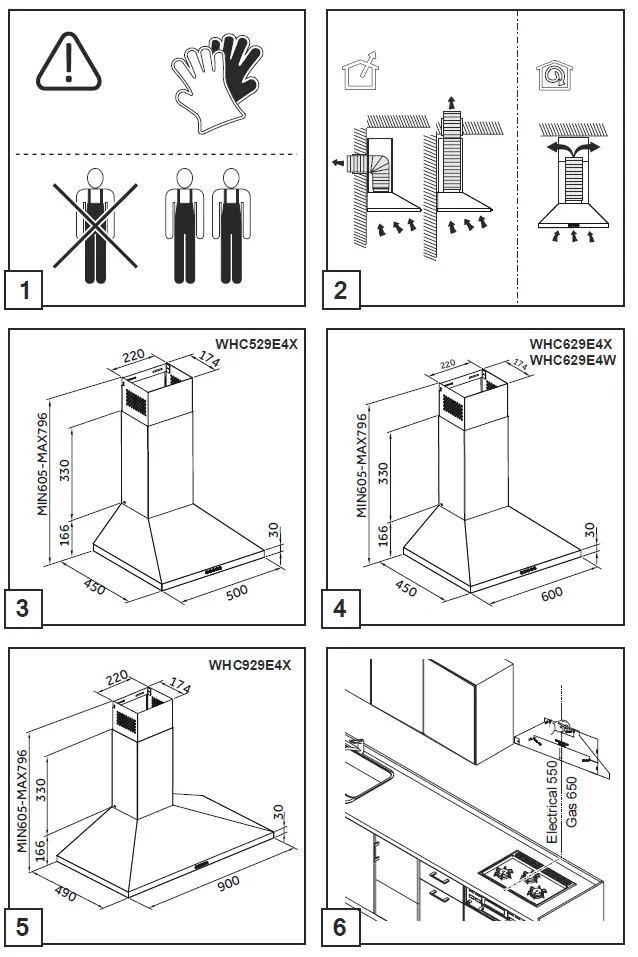 1

2

WHC529E4X
220
174
MIN605-MAX796
330
166
30
450
500
3

WHC629E4X
WHC629E4W
220
174
MIN605-MAX796
330
166
30
450
600
4

WHC929E4X
220
174
MIN605-MAX796
330
166
30
490
900
5

Electrical 550
Gas 650
6