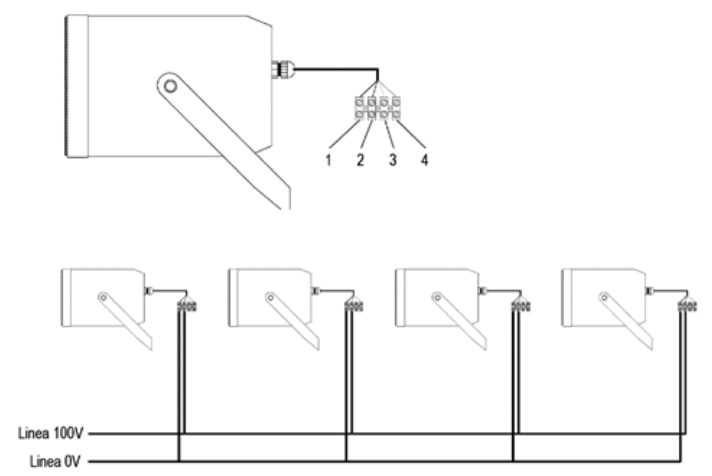 1 2 3 4

Linea 100V
Linea 0V