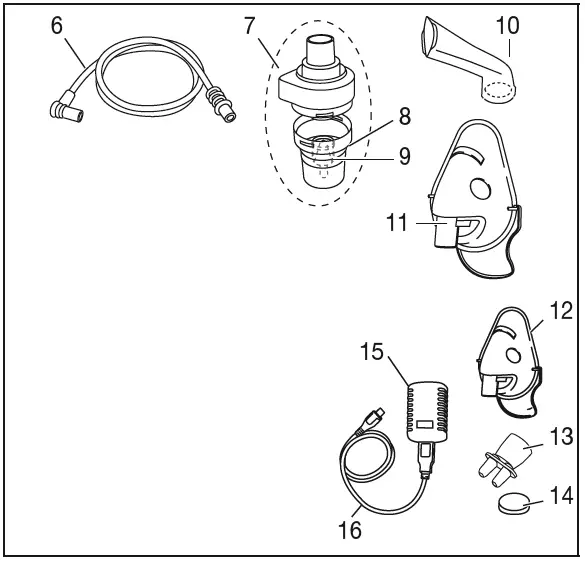 6
7
10
8
9
11
12
15
13
14
16