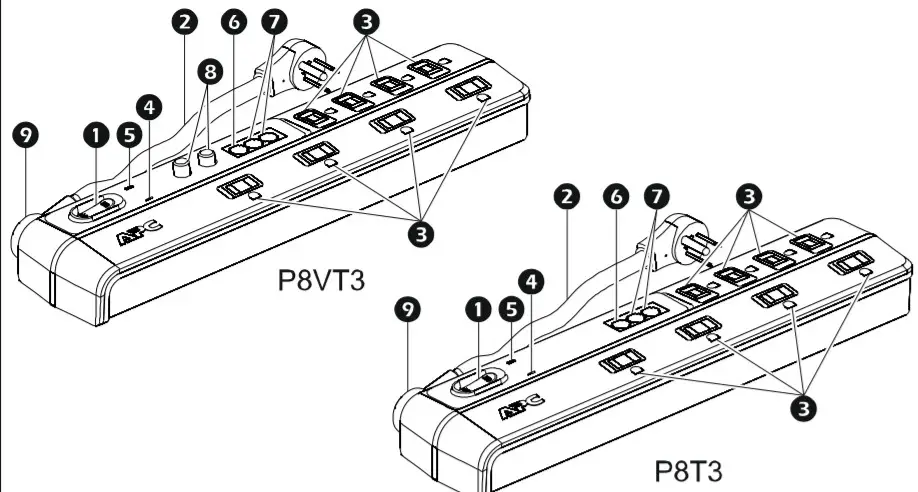 2 6 7 3
8
4
9 1 5
APC
3
P8VT3

2 6 7 3
4
9 1 5
APC
3
P8T3