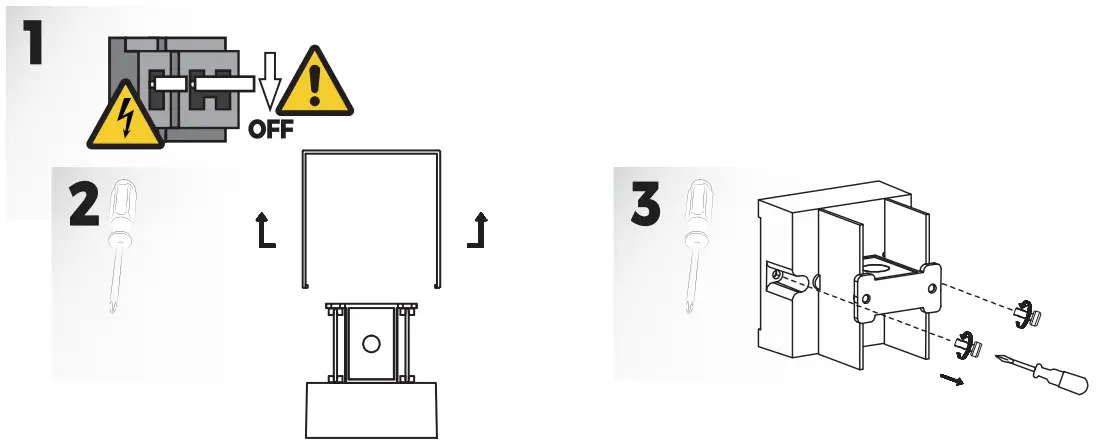 1

OFF

2

3