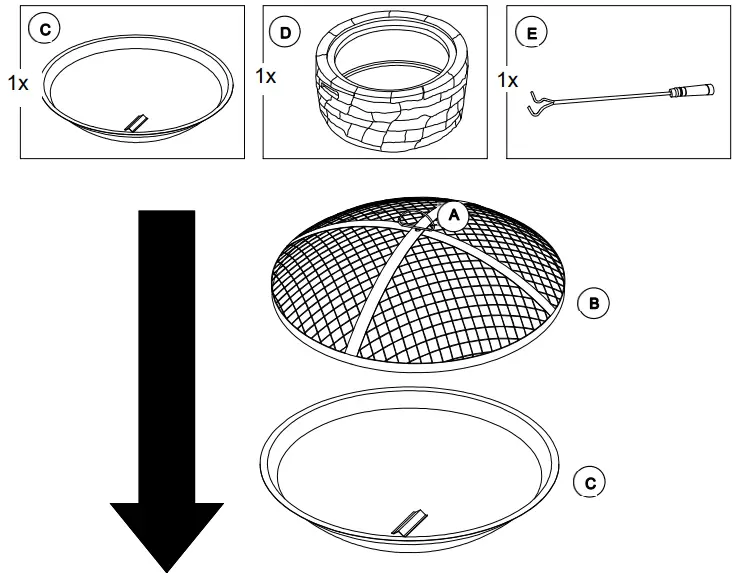 C
1x

D
1x

E
1x

A

B

C