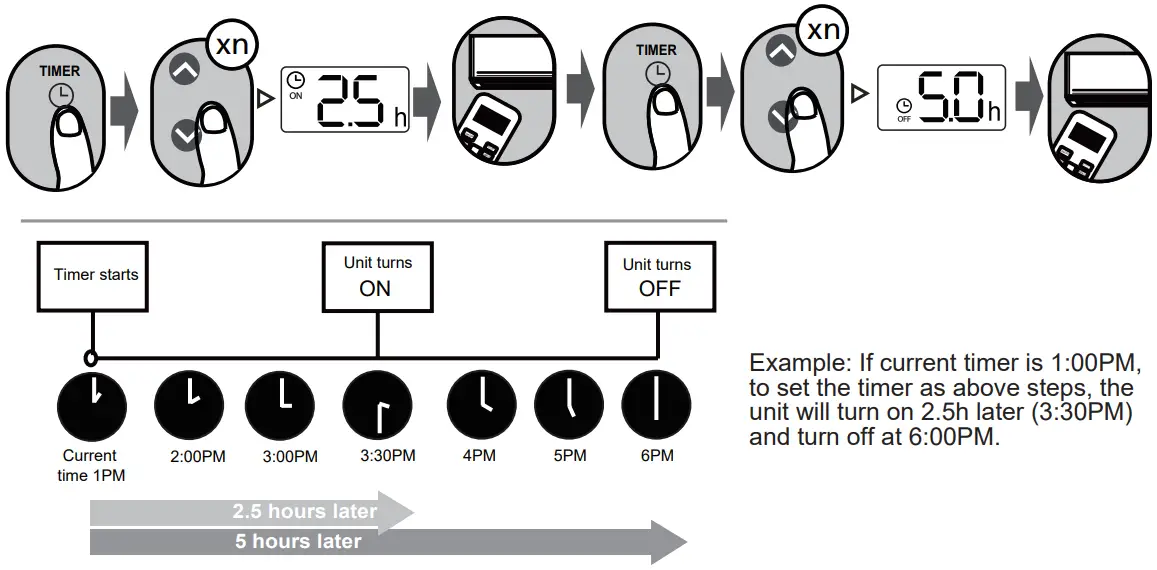 TIMER

xn

ON 2.5 h

TIMER

xn

OFF 5.0 h

Timer starts

Unit turns ON

Unit turns OFF

Current time 1PM

2:00PM

3:00PM

3:30PM

4PM

5PM

6PM

2.5 hours later

5 hours later

Example: If current timer is 1:00PM, to set the timer as above steps, the unit will turn on 2.5h later (3:30PM) and turn off at 6:00PM.