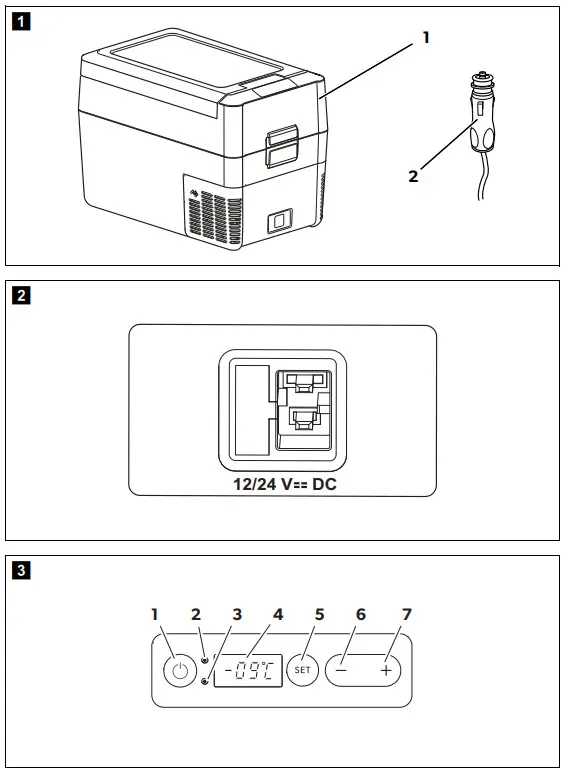 1

1

2

2

12/24 V== DC

3

1 2 3 4 5 6 7

-09°C

SET

−

+