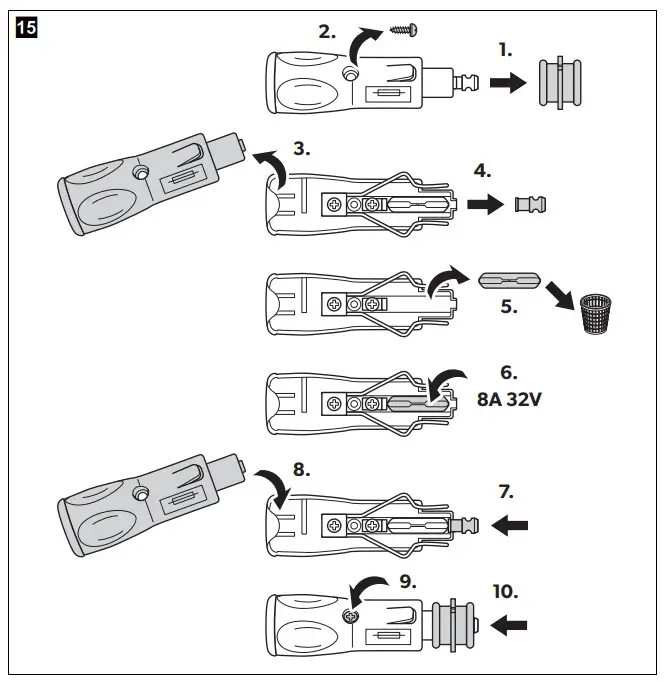 15

2.

1.

3.

4.

5.

6.
8A 32V

8.

7.

9.

10.