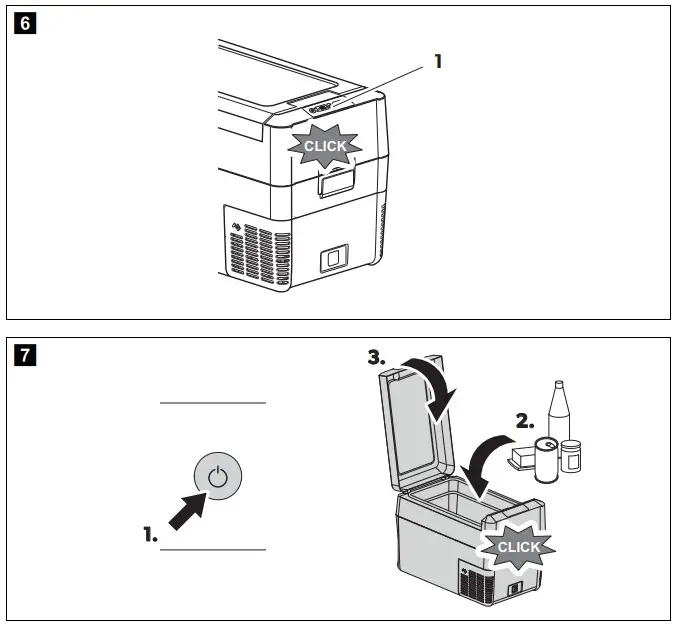 6

1

CLICK

7

1.

3.

2.

CLICK