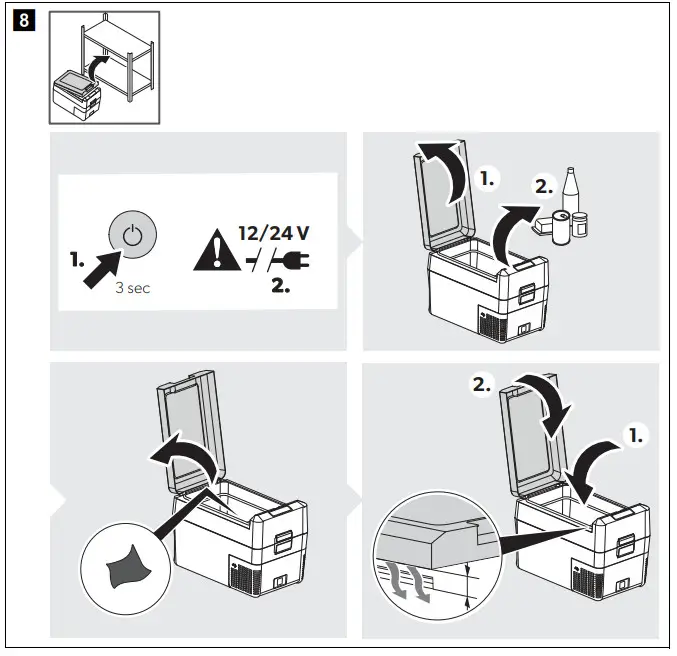 8

1.
3 sec
12/24 V
2.

1.
2.

2.
1.