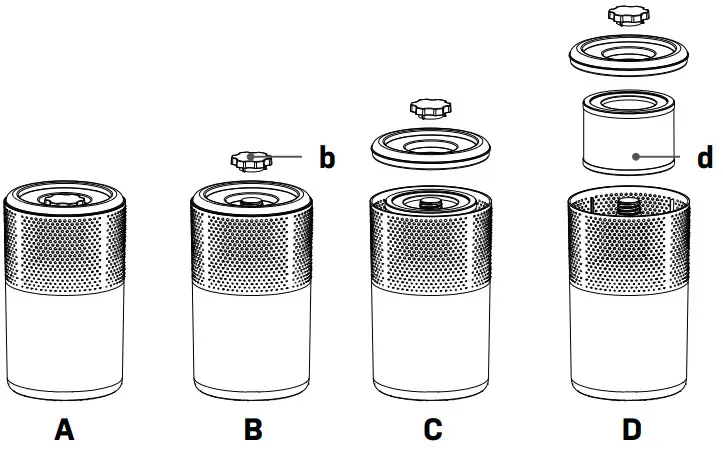 b

d

A B C D