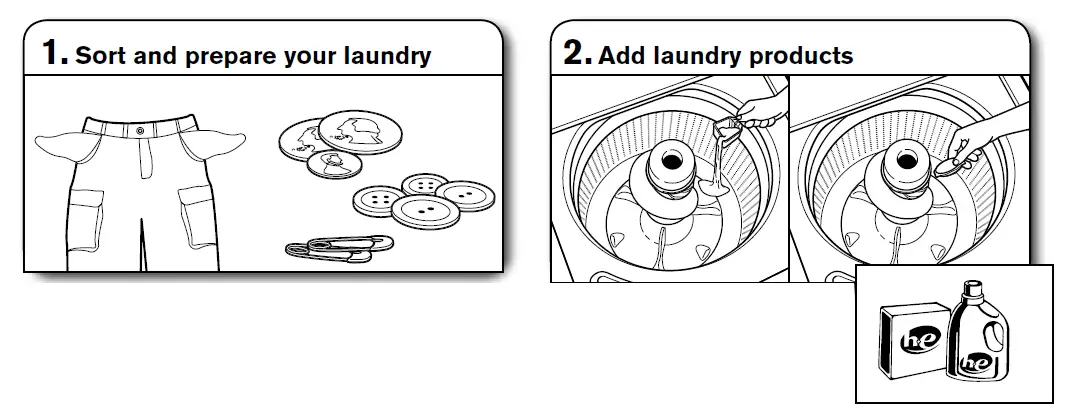 1. Sort and prepare your laundry

2. Add laundry products

he

he