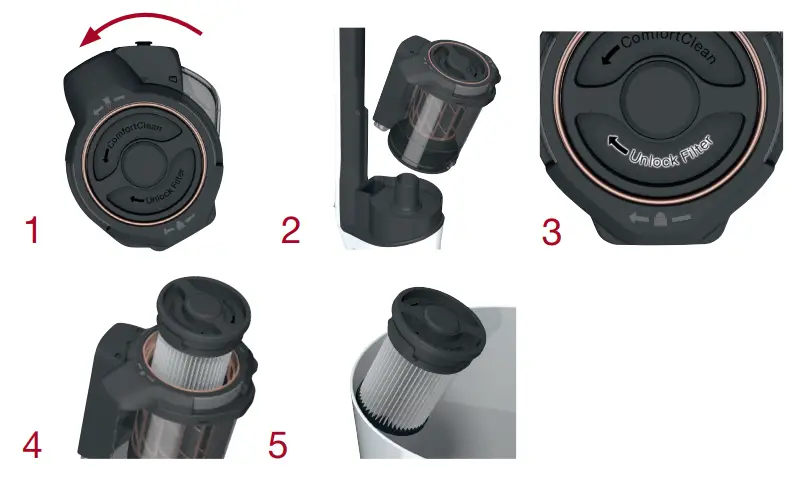 ComfortClean
Unlock Filter
1
2
ComfortClean
Unlock Filter
3
4
5