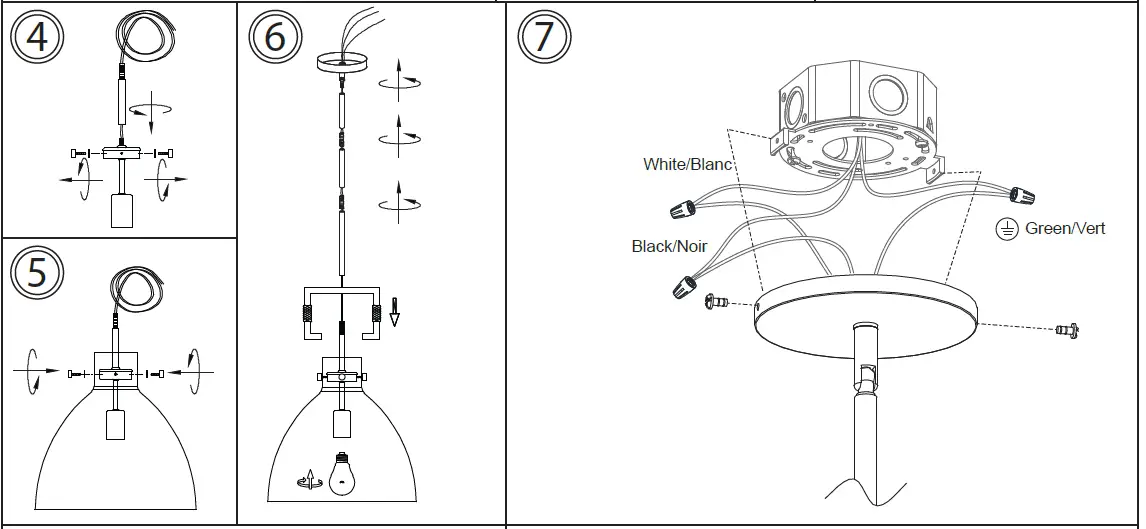 4

5

6

7

White/Blanc

Black/Noir

Green/Vert