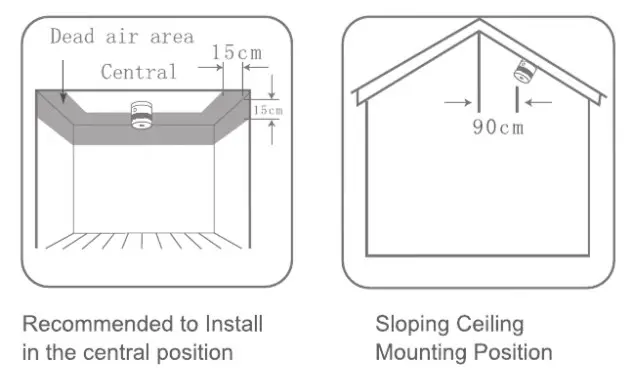 Dead air area

15cm

Central

15cm

Recommended to Install in the central position

90cm

Sloping Ceiling Mounting Position