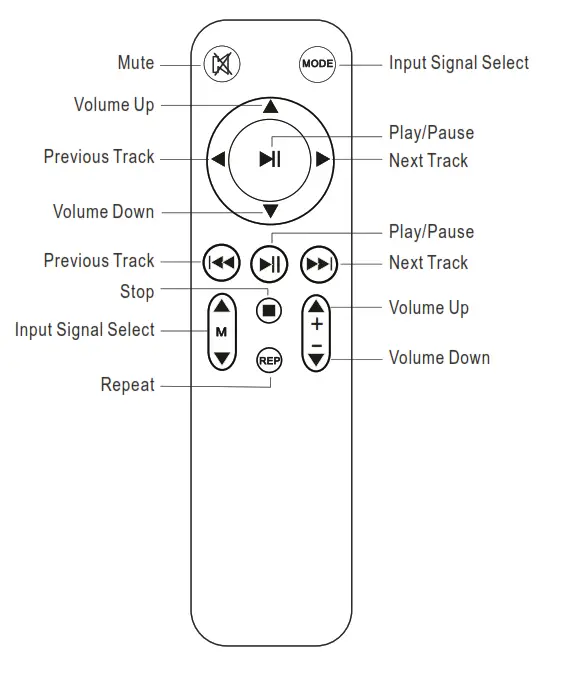 Mute
MODE
Input Signal Select
Volume Up
Play/Pause
Previous Track
Next Track
Volume Down
Play/Pause
Previous Track
Next Track
Stop
Volume Up
Input Signal Select
M
+
−
Volume Down
REP
Repeat