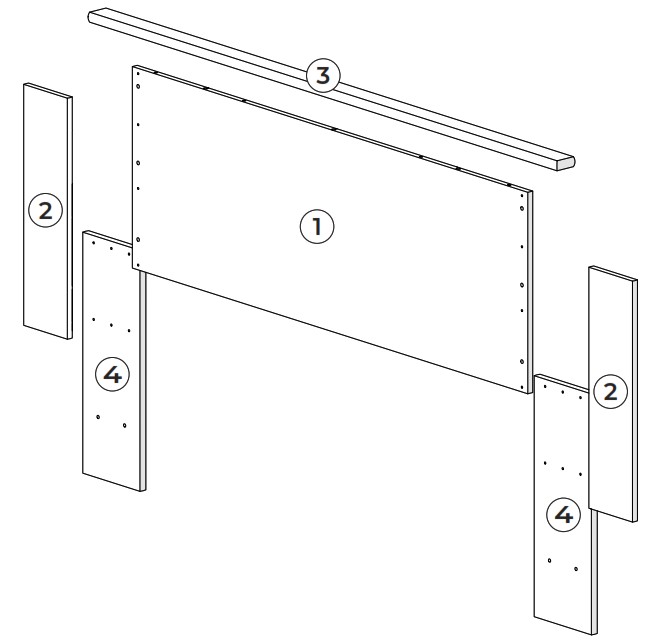 3
2
1
4
2
4