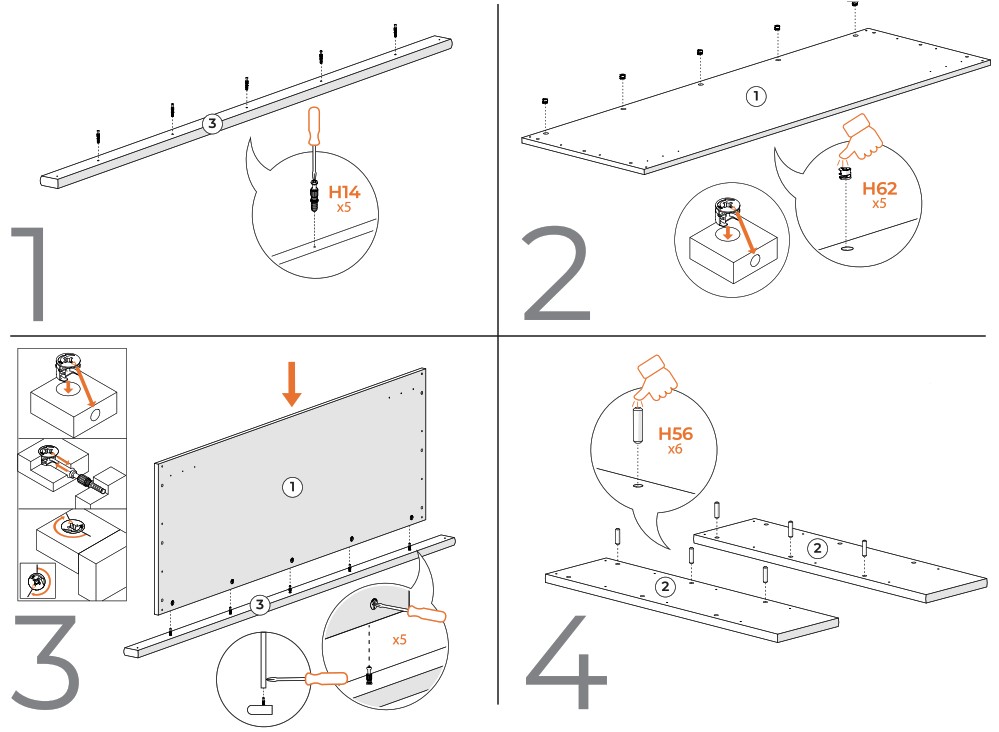 3
H14
x5
1

1
H62
x5
2

1
3
x5
3

H56
x6
2
2
4