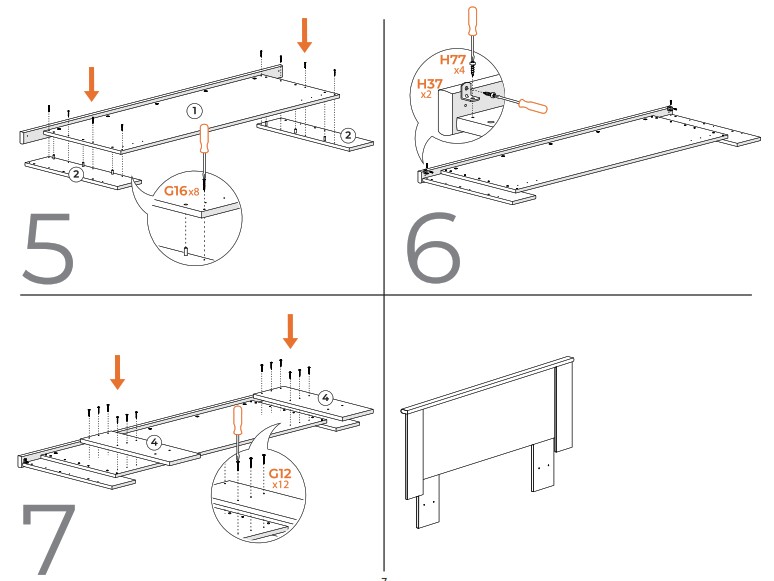 1
2
2
G16x8
5

H77
x4
H37
x2
6

4
4
G12
x12
7

7