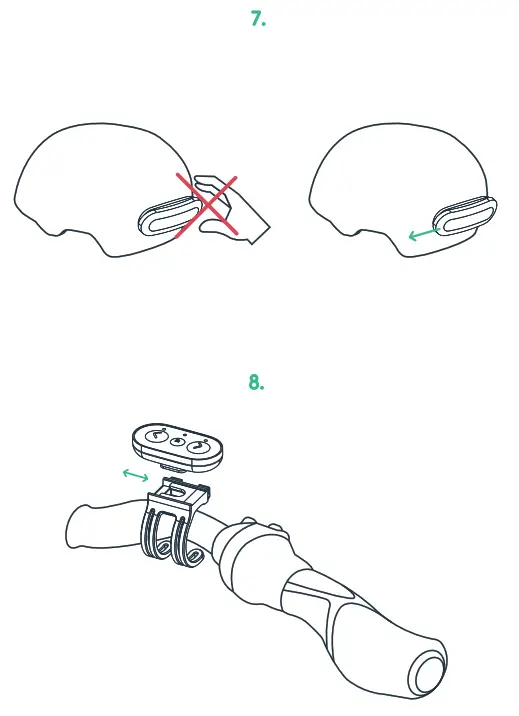 7.

8.