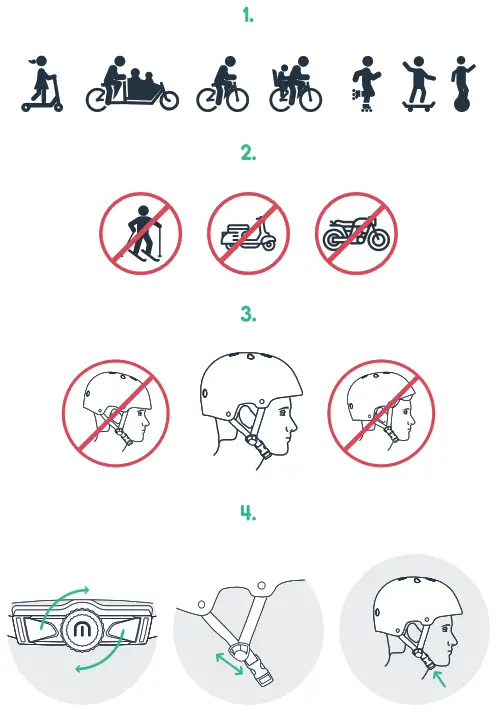 1.

2.

3.

4.