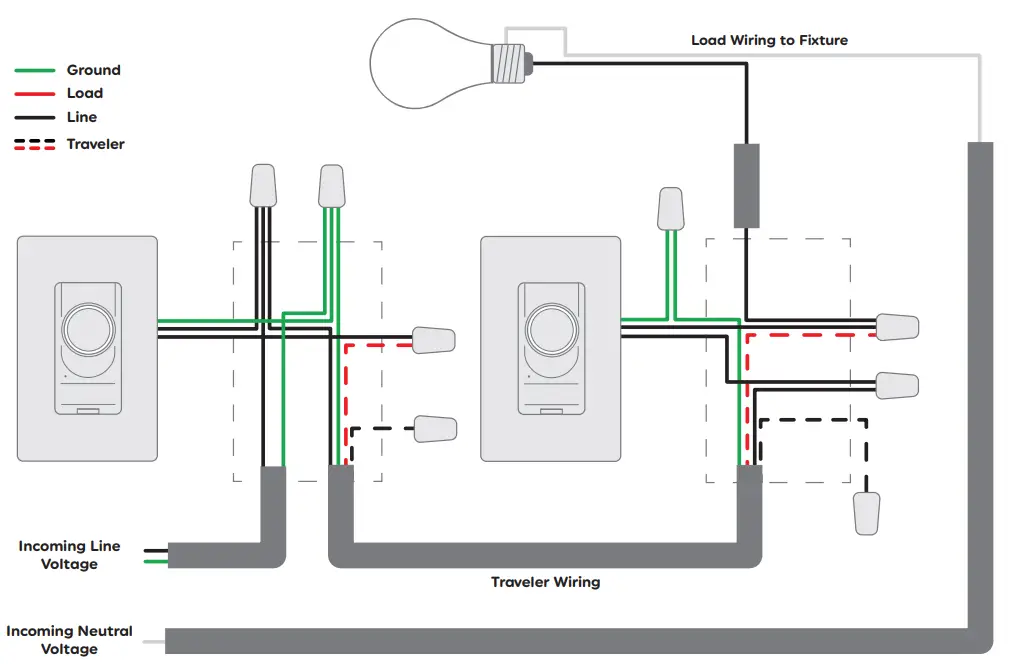 Ground
Load
Line
Traveler

Load Wiring to Fixture

Incoming Line Voltage

Traveler Wiring

Incoming Neutral Voltage