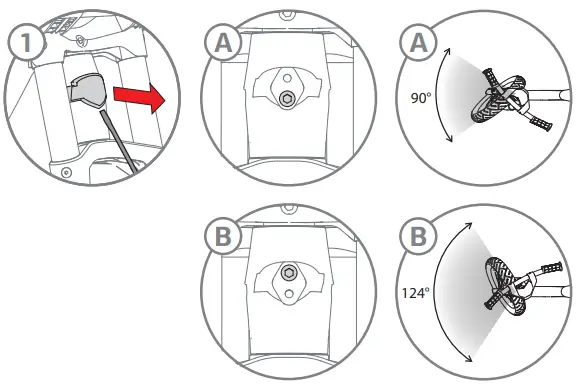 1

A

A

90°

B

B

124°