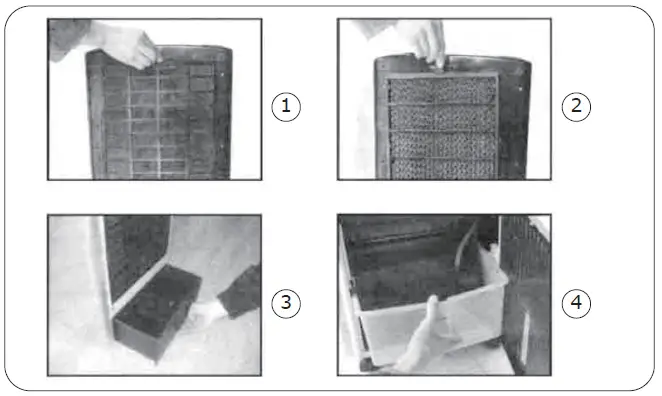 1

2

3

4