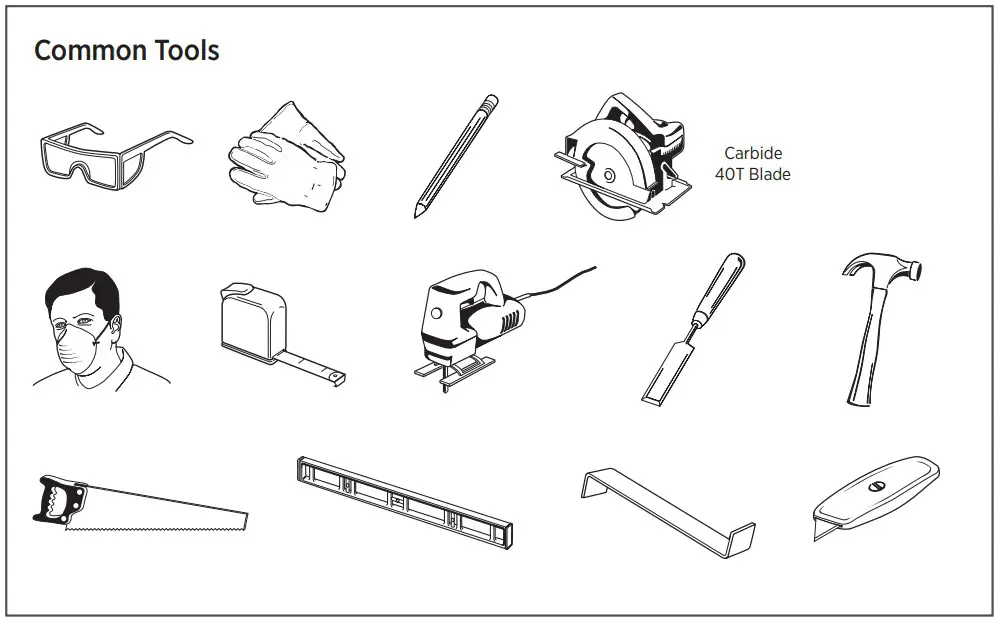 Common Tools

Carbide
40T Blade