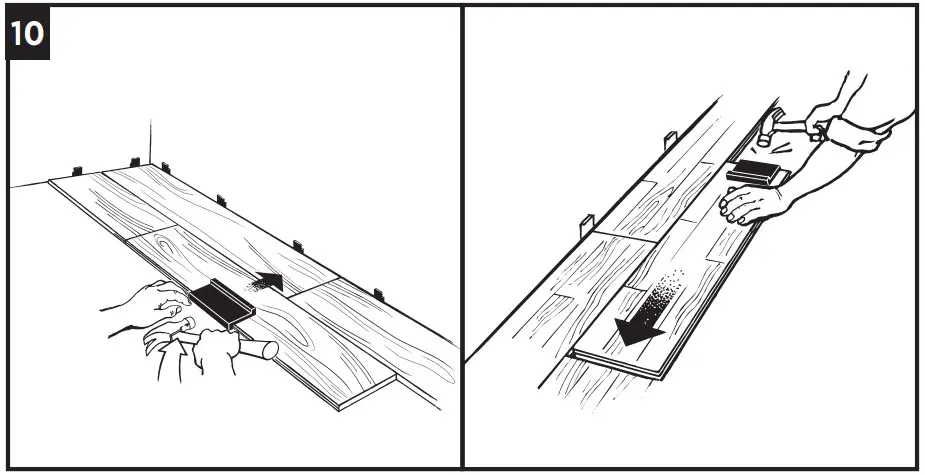 10