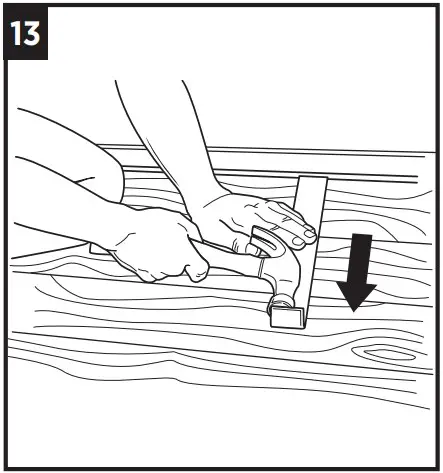 13