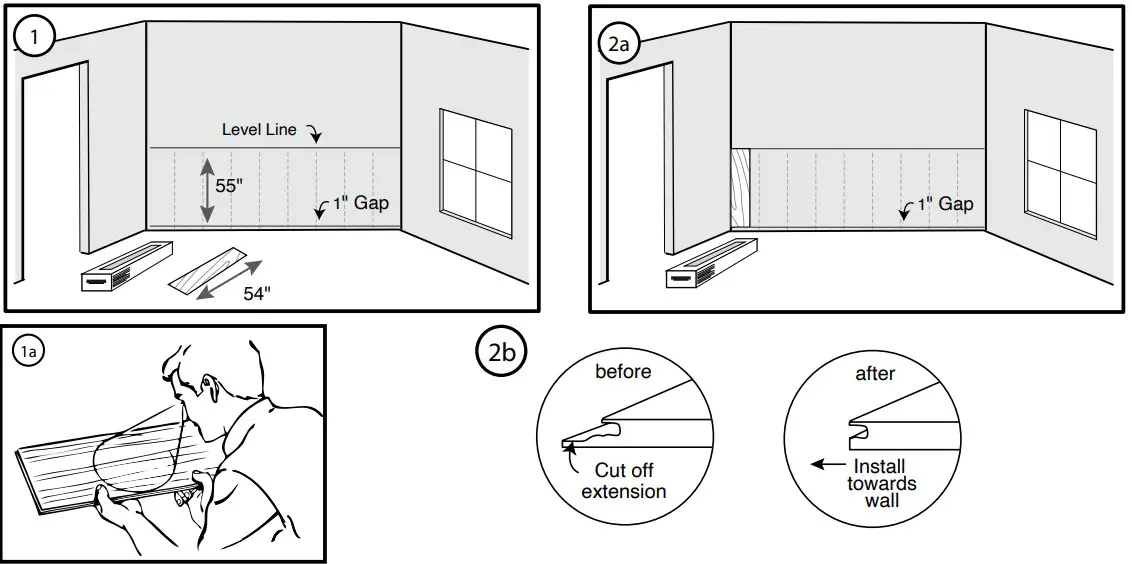 1

Level Line

55"

1" Gap

54"

2a

1" Gap

1a

2b

before

Cut off extension

after

Install towards wall