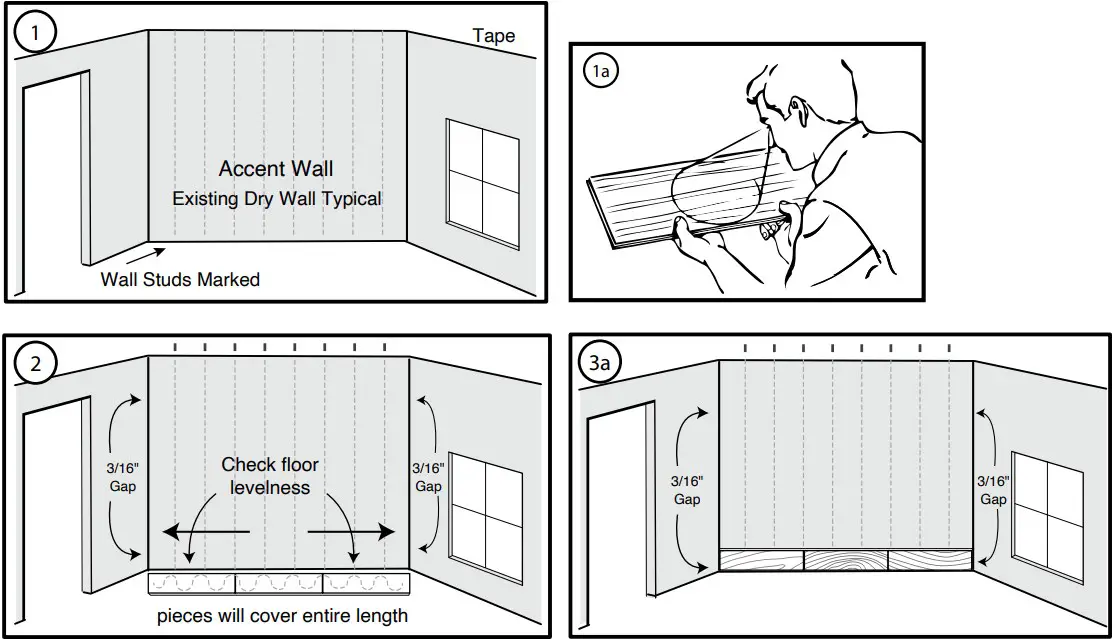 1

Tape

Accent Wall

Existing Dry Wall Typical

Wall Studs Marked

1a

2

3/16" Gap

Check floor levelness

3/16" Gap

pieces will cover entire length

3a

3/16" Gap

3/16" Gap