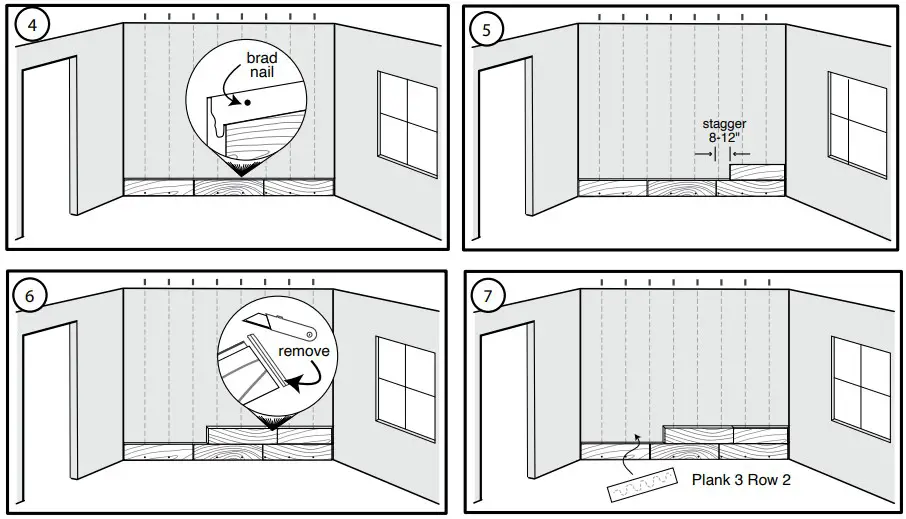 4

brad nail

5

stagger 8-12"

6

remove

7

Plank 3 Row 2