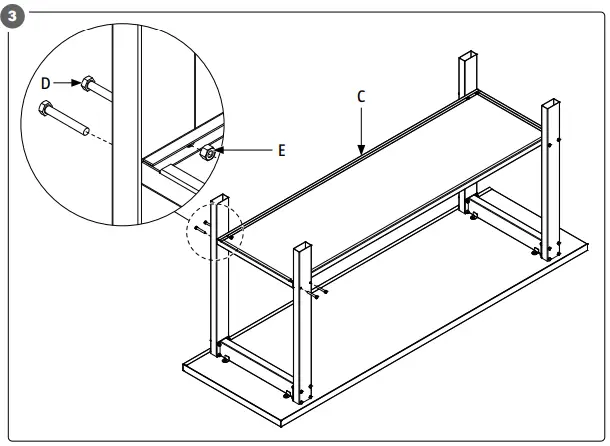 3

D

E

C