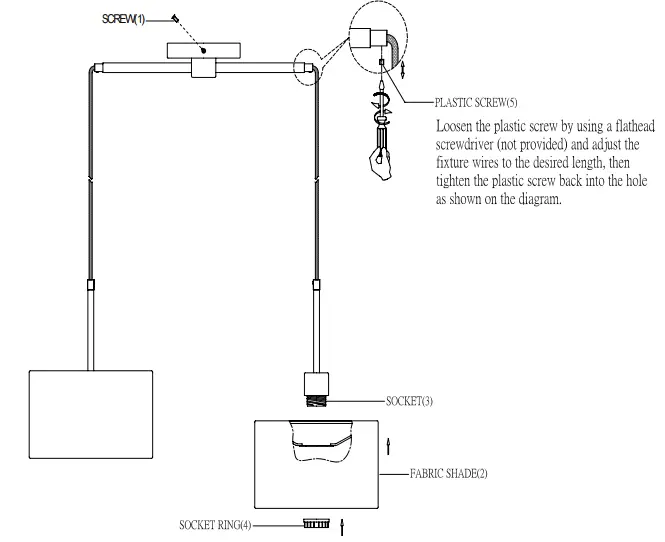 SCREW(1)

PLASTIC SCREW(5)

Loosen the plastic screw by using a flathead screwdriver (not provided) and adjust the fixture wires to the desired length, then tighten the plastic screw back into the hole as shown on the diagram.

SOCKET(3)

FABRIC SHADE(2)

SOCKET RING(4)