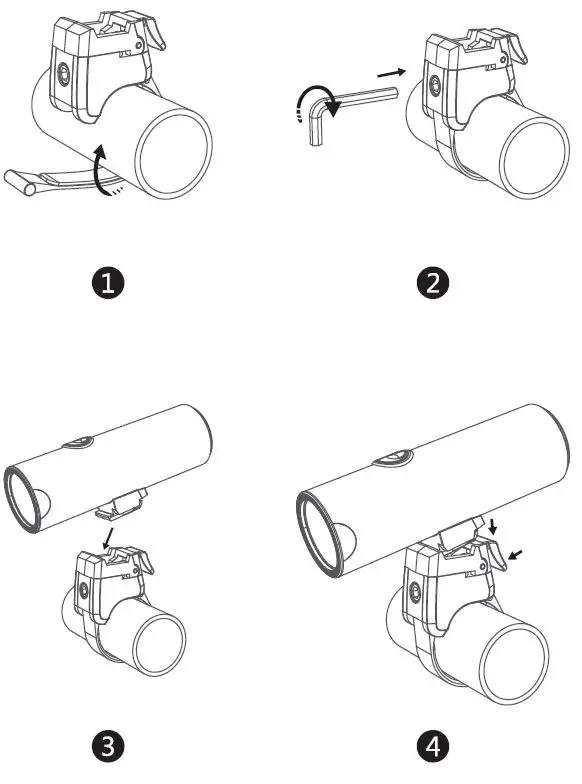 1

2

3

4