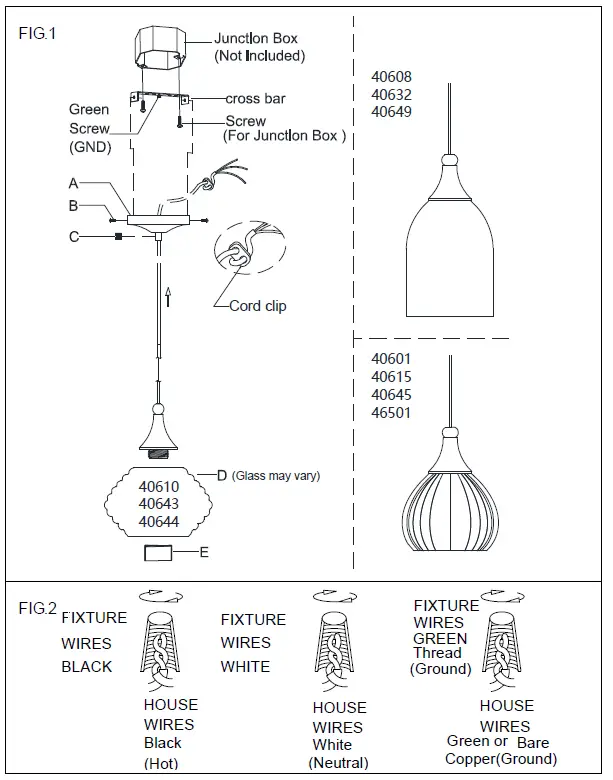 FIG.1

Junction Box
(Not Included)

Green
Screw
(GND)

cross bar

Screw
(For Junction Box )

A

B

C

Cord clip

D (Glass may vary)

40610
40643
40644

E

40608
40632
40649

40601
40615
40645
46501

FIG.2

FIXTURE
WIRES
BLACK

HOUSE
WIRES
Black
(Hot)

FIXTURE
WIRES
WHITE

HOUSE
WIRES
White
(Neutral)

FIXTURE
WIRES
GREEN
Thread
(Ground)

HOUSE
WIRES
Green or Bare
Copper(Ground)