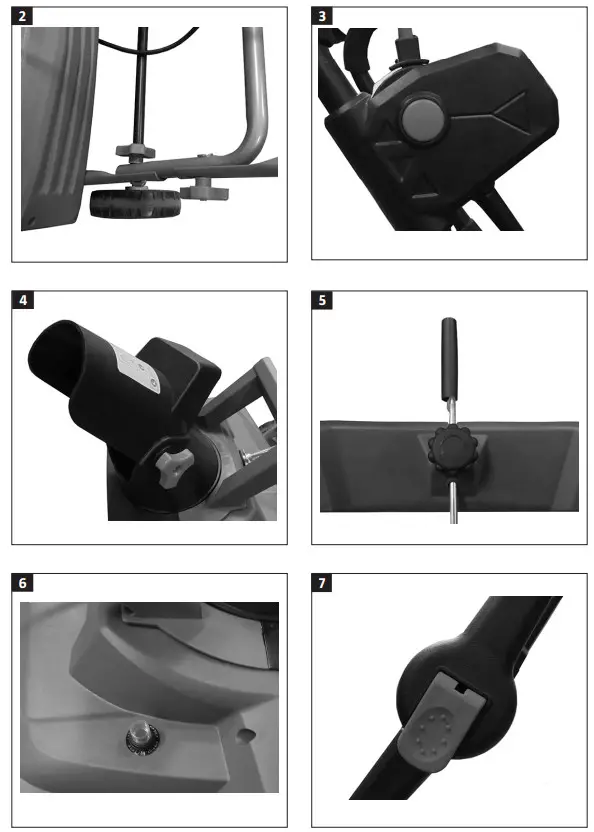 2

3

4

5

6

7