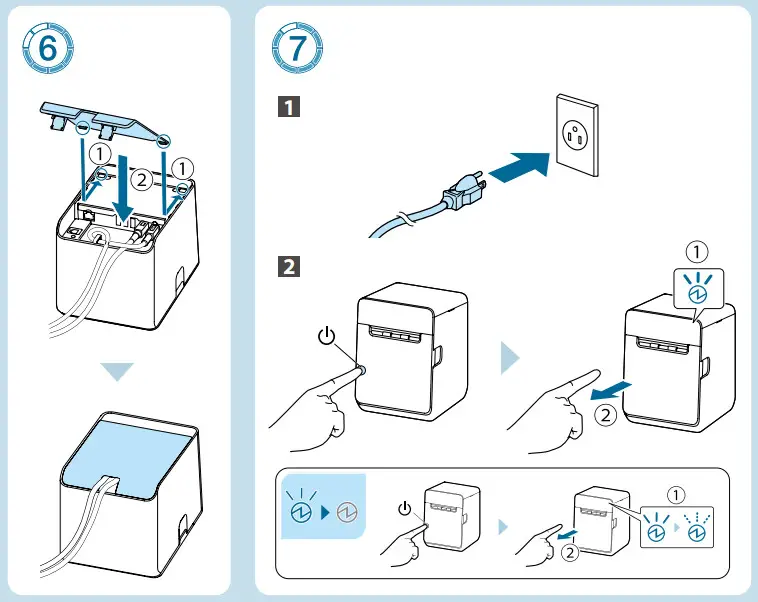 6

①
②
①

7

1

2

①

②

①

②