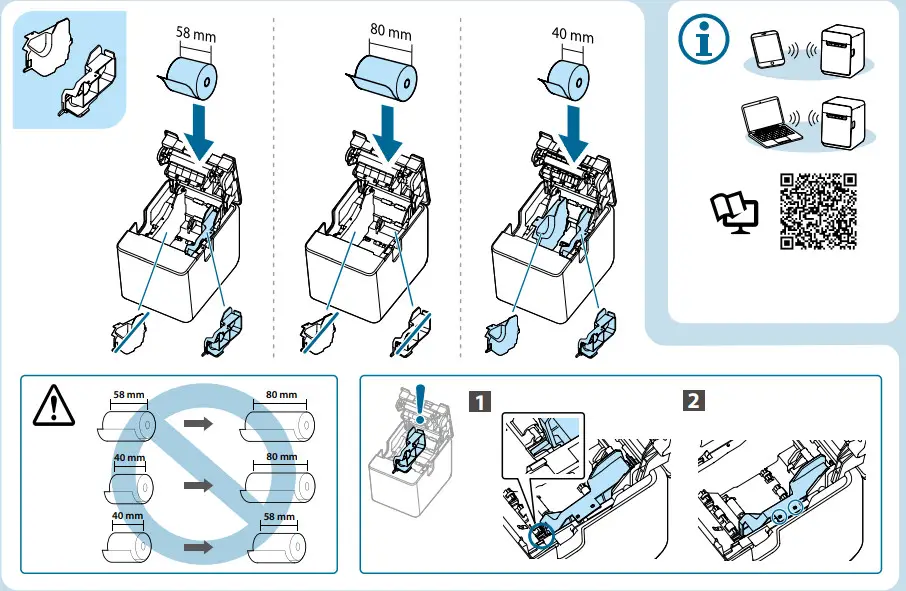 58 mm

80 mm

40 mm

58 mm

80 mm

40 mm

80 mm

40 mm

58 mm

1

2