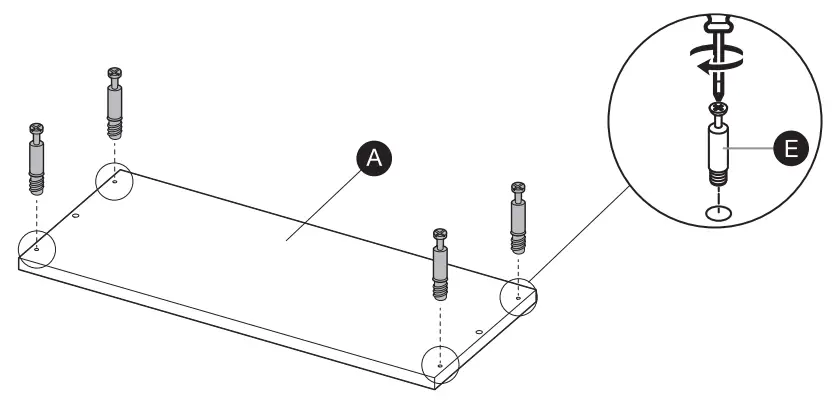 A

E