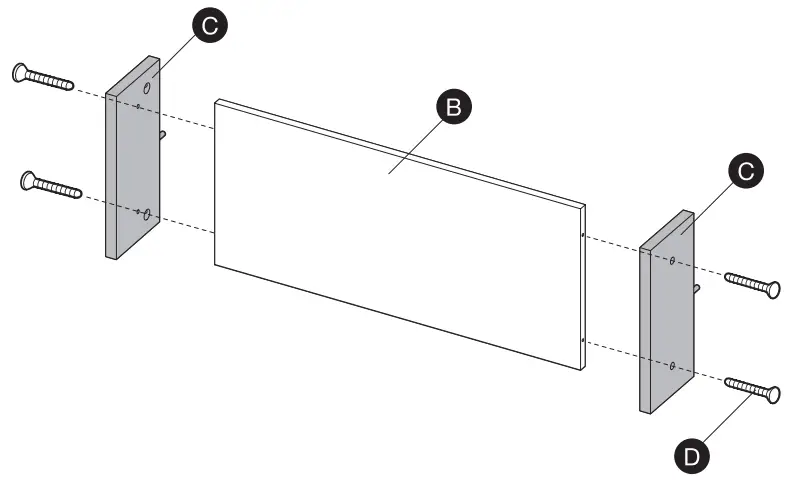 C
B
C
D