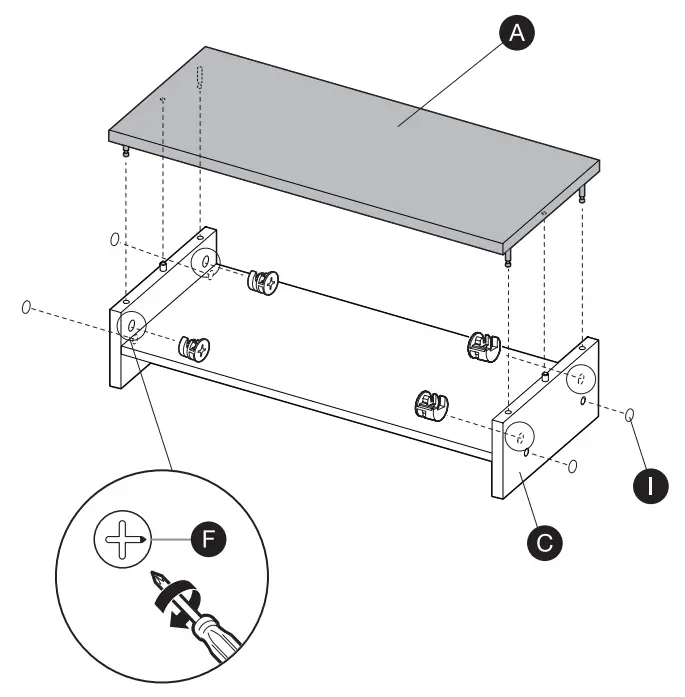 A
I
C
F